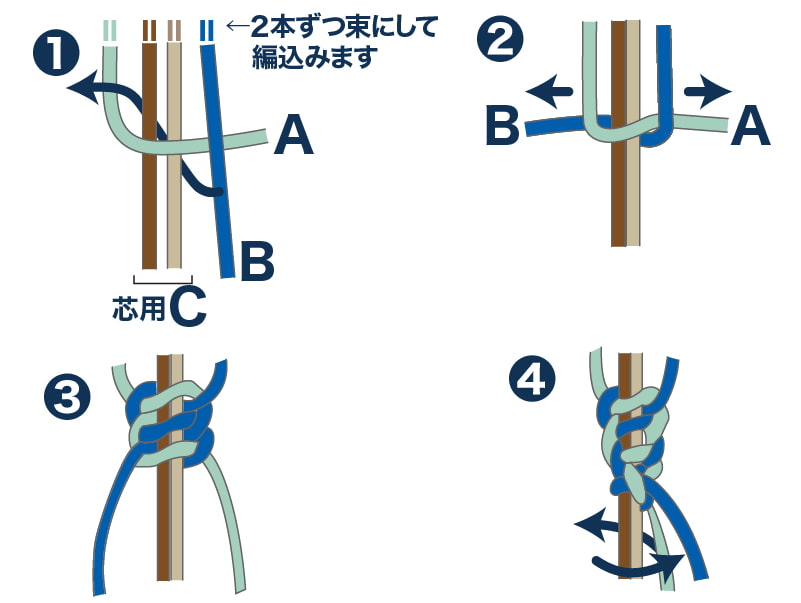 ❶

←2本ずつ束にして編込みます

A

B

芯用C

❷

B

A

❸

❹